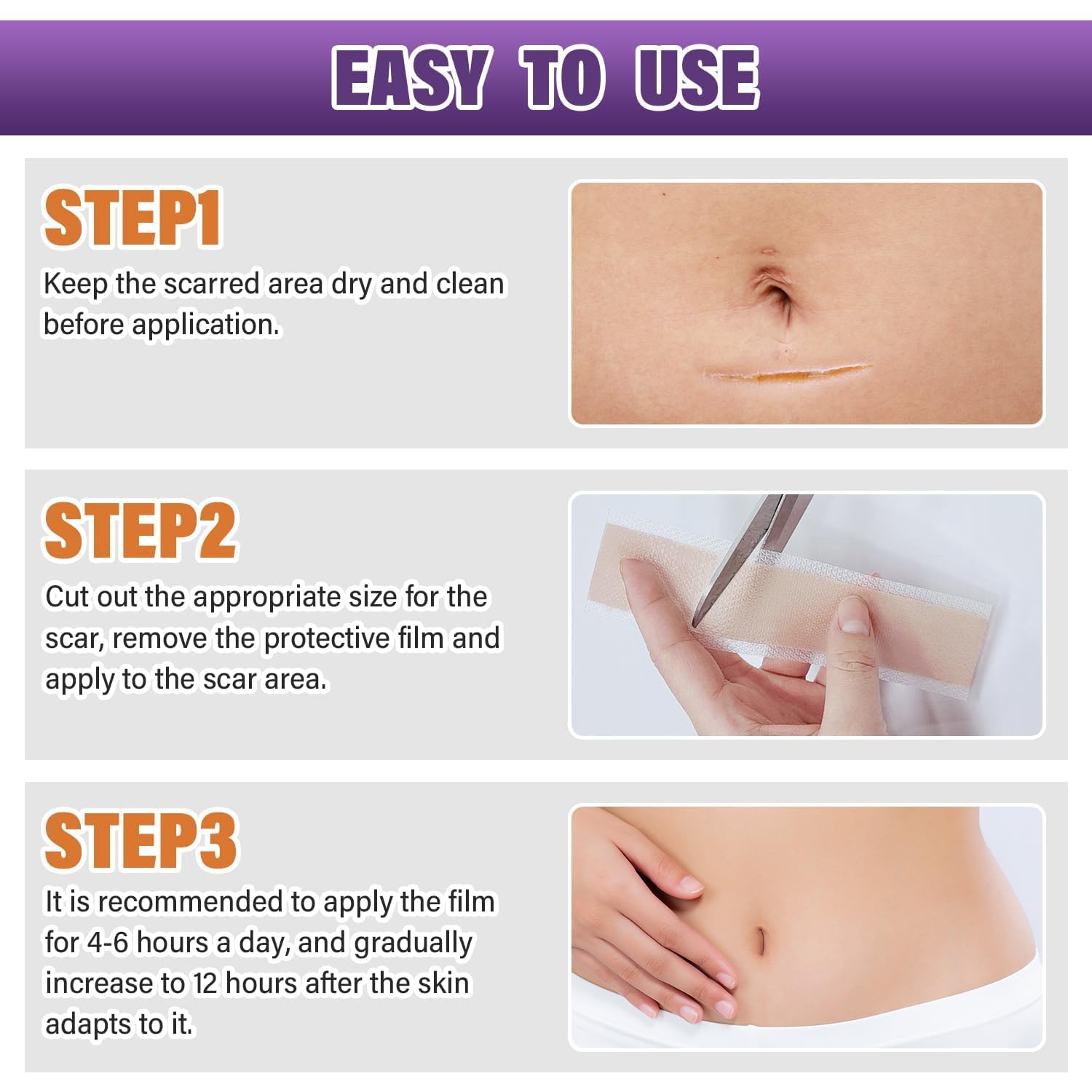 EASY TO USE

STEP1
Keep the scarred area dry and clean before application.

STEP2
Cut out the appropriate size for the scar, remove the protective film and apply to the scar area.

STEP3
It is recommended to apply the film for 4-6 hours a day, and gradually increase to 12 hours after the skin adapts to it.