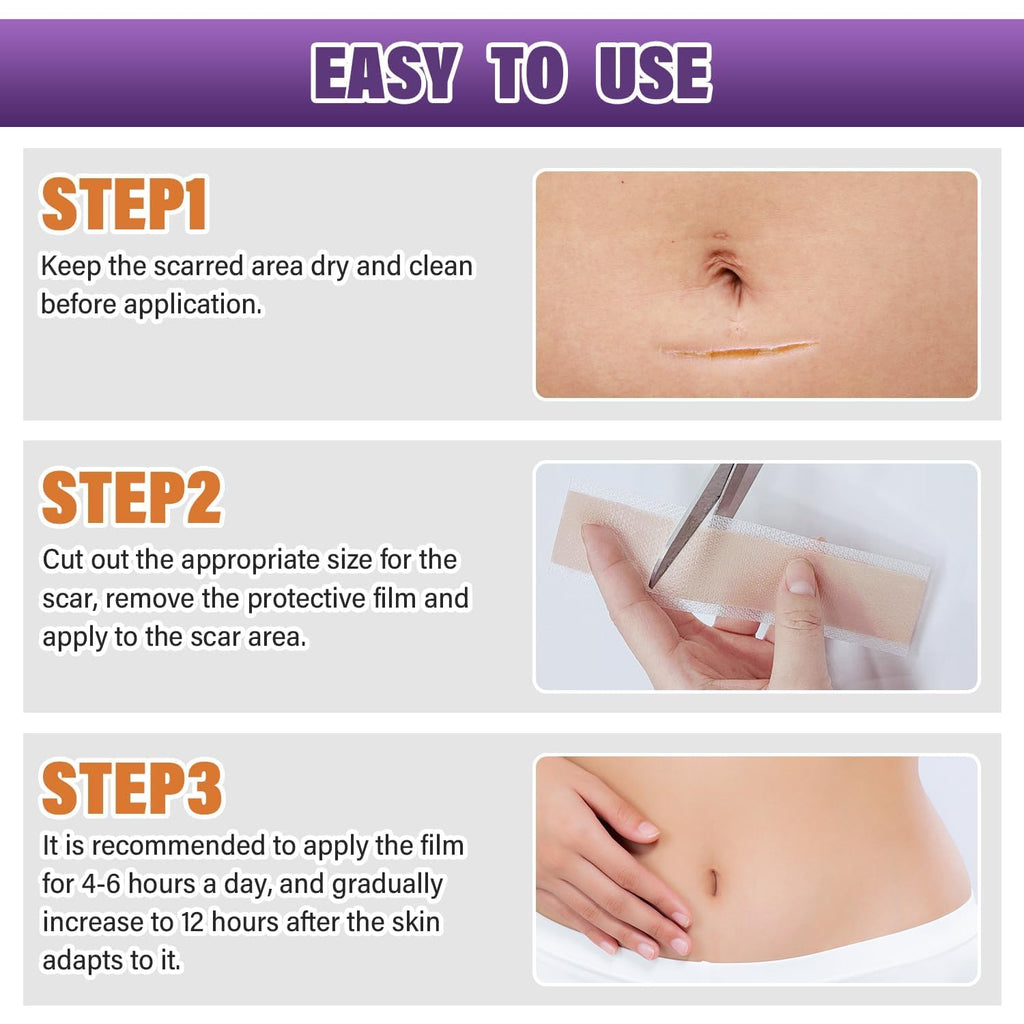 EASY TO USE

STEP1
Keep the scarred area dry and clean before application.

STEP2
Cut out the appropriate size for the scar, remove the protective film and apply to the scar area.

STEP3
It is recommended to apply the film for 4-6 hours a day, and gradually increase to 12 hours after the skin adapts to it.