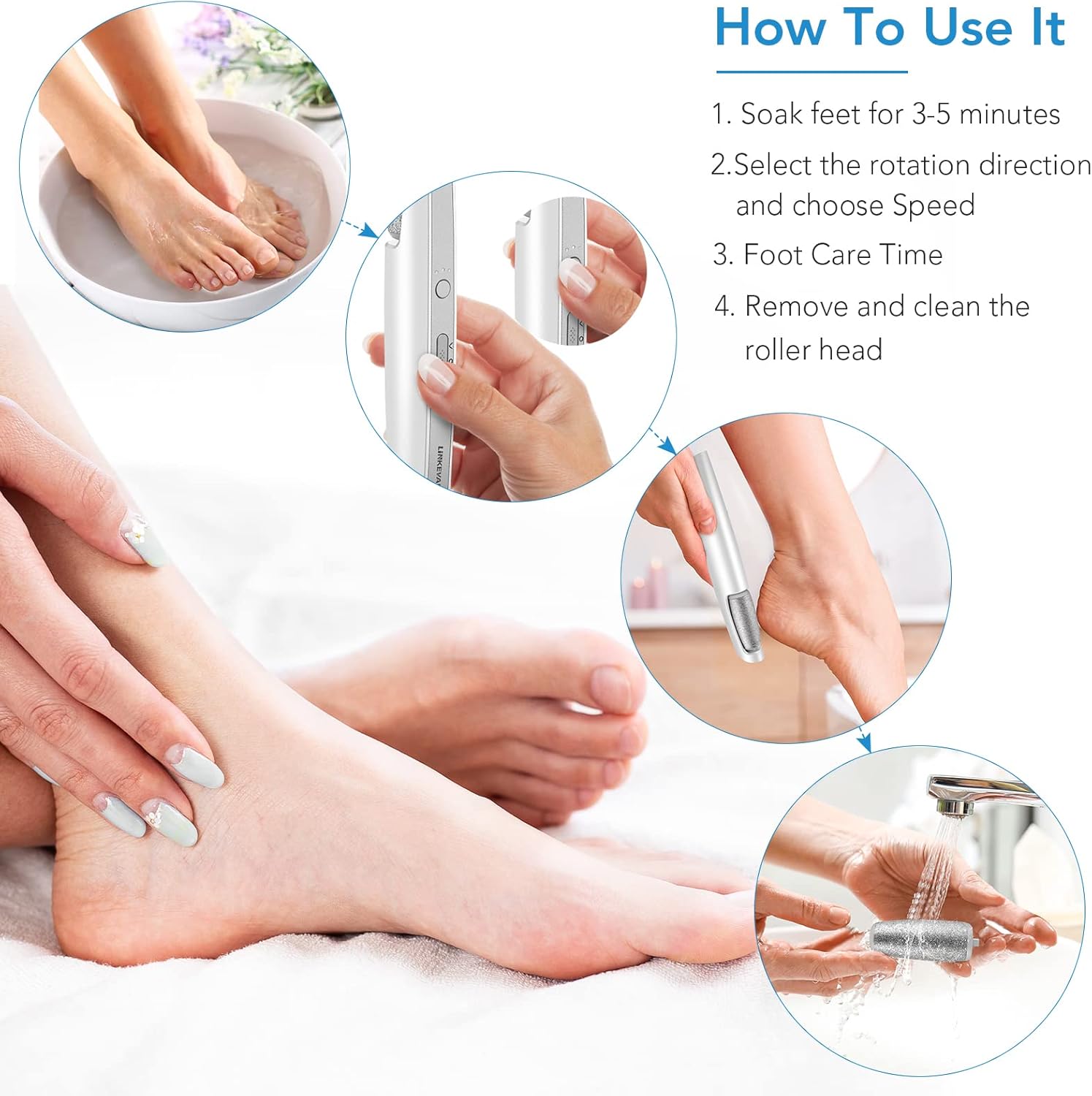 How To Use It

1. Soak feet for 3-5 minutes

2.Select the rotation direction and choose Speed

3. Foot Care Time

4. Remove and clean the roller head

LINKEVA