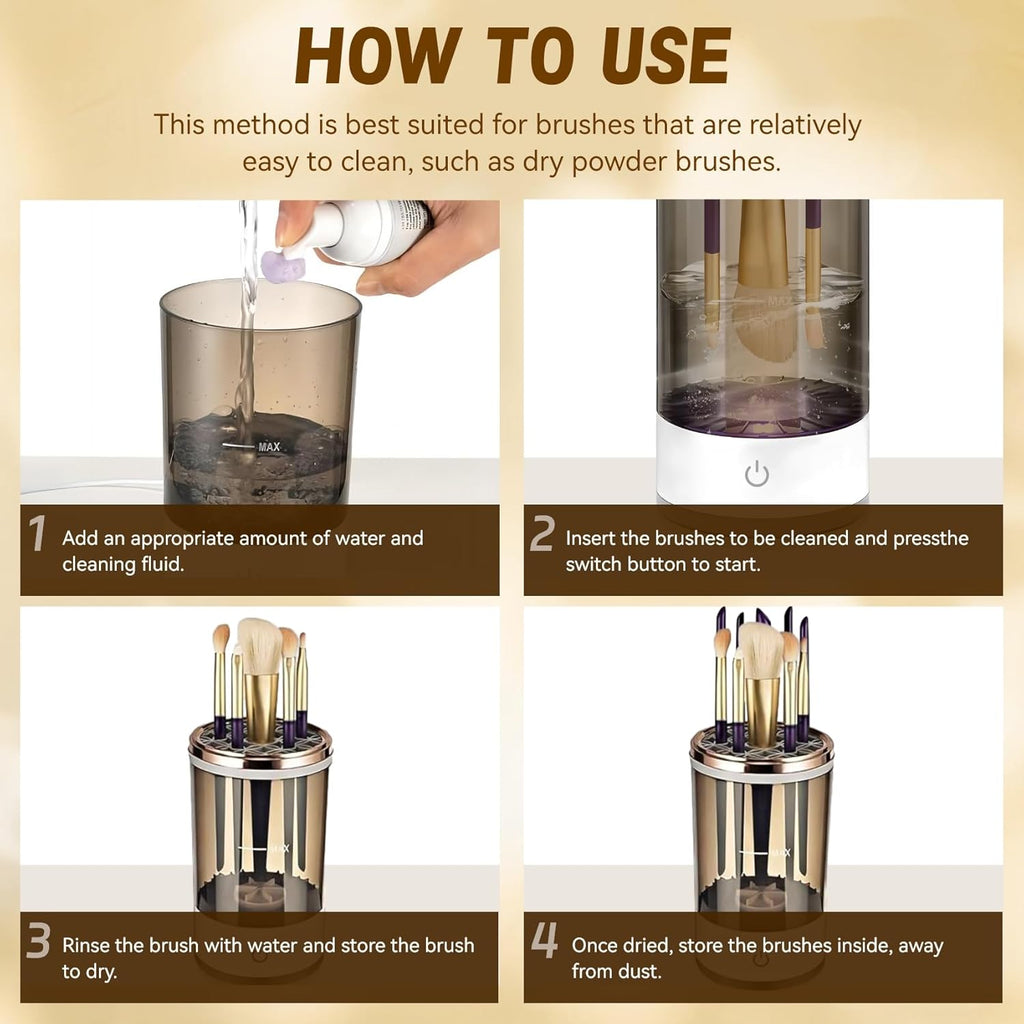 HOW TO USE

This method is best suited for brushes that are relatively easy to clean, such as dry powder brushes.

MAX

1 Add an appropriate amount of water and cleaning fluid.

MAX

2 Insert the brushes to be cleaned and pressthe switch button to start.

MAX

3 Rinse the brush with water and store the brush to dry.

MAX

4 Once dried, store the brushes inside, away from dust.